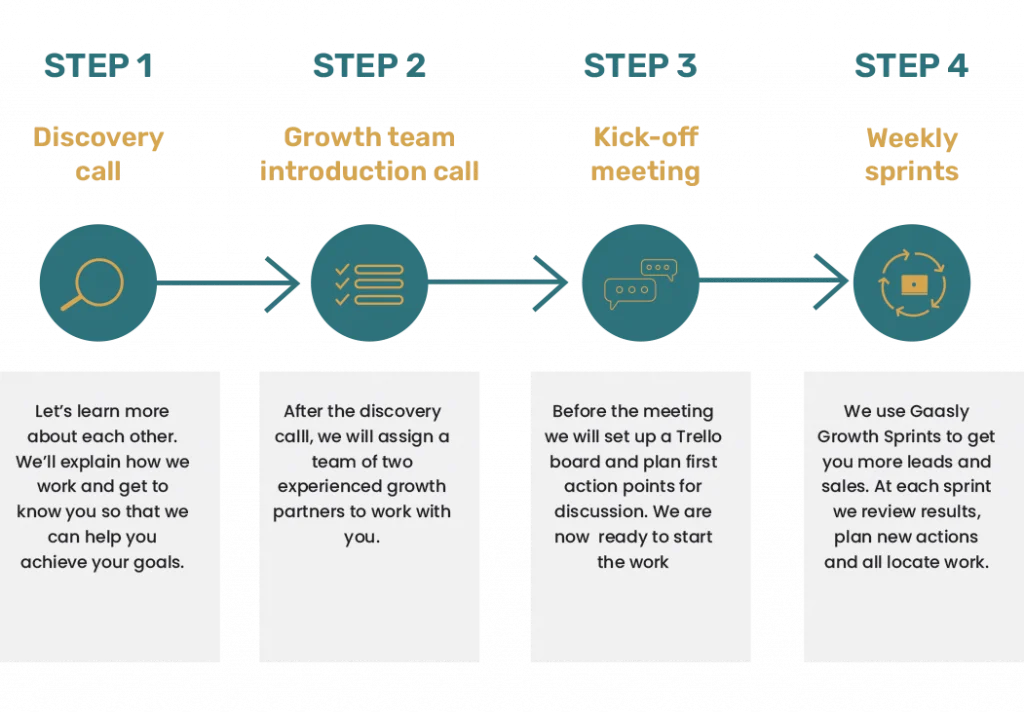 STEP 1

Discovery call

Let's learn more about each other. We'll explain how we work and get to know you so that we can help you achieve your goals.

STEP 2

Growth team introduction call

After the discovery calll, we will assign a team of two experienced growth partners to work with you.

STEP 3

Kick-off meeting

Before the meeting we will set up a Trello board and plan first action points for discussion. We are now ready to start the work

STEP 4

Weekly sprints

We use Gaasly Growth Sprints to get you more leads and sales. At each sprint we review results, plan new actions and all locate work.